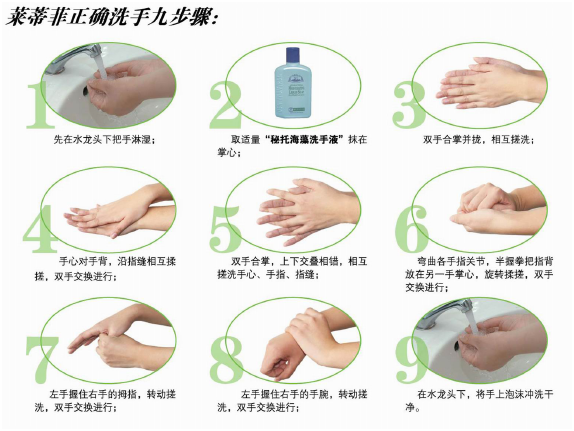 莱蒂菲正确洗手九步骤：

1
先在水龙头下把手淋湿；

2
取适量“秘托海藻洗手液”抹在掌心；

3
双手合掌并拢，相互搓洗；

4
手心对手背，沿指缝相互揉搓，双手交换进行；

5
双手合掌，上下交叠相错，相互搓洗手心、手指、指缝；

6
弯曲各手指关节，半握拳把指背放在另一手掌心，旋转揉搓，双手交换进行；

7
左手握住右手的拇指，转动搓洗，双手交换进行；

8
左手握住右手的手腕，转动搓洗，双手交换进行；

9
在水龙头下，将手上泡沫冲洗干净。